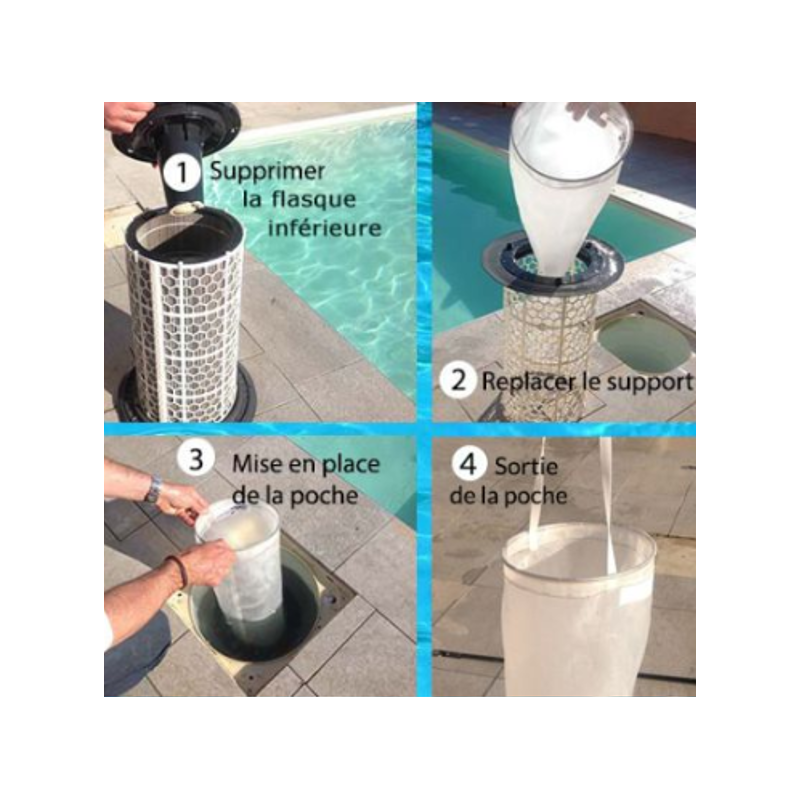 1 Supprimer la flasque inférieure

2 Replacer le support

3 Mise en place de la poche

4 Sortie de la poche